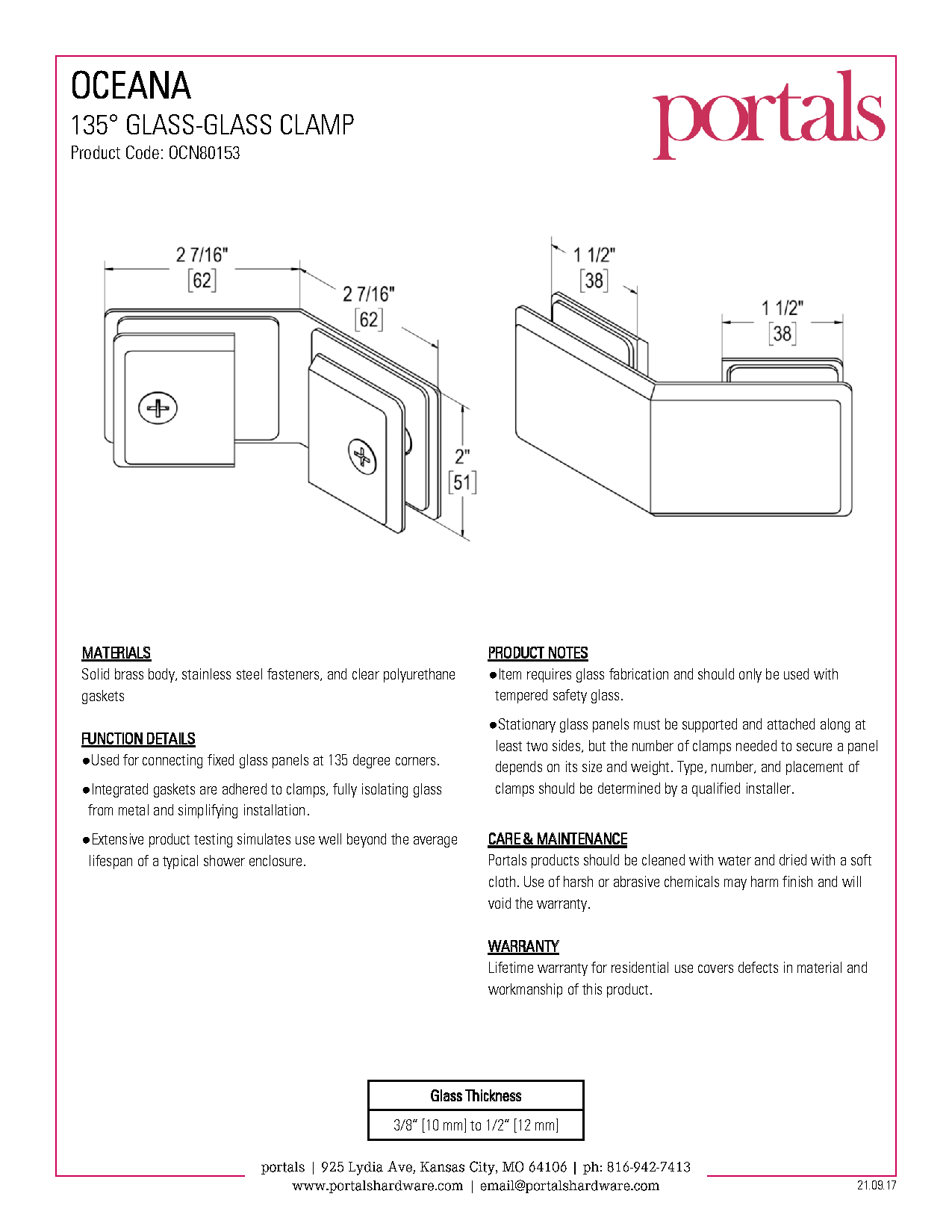 OCEANA
135° GLASS-GLASS CLAMP
Product Code: OCN80153

portals

2 7/16"
[62]
2 7/16"
[62]
2"
[51]
1 1/2"
[38]
1 1/2"
[38]

MATERIALS
Solid brass body, stainless steel fasteners, and clear polyurethane gaskets

FUNCTION DETAILS
●Used for connecting fixed glass panels at 135 degree corners.

●Integrated gaskets are adhered to clamps, fully isolating glass from metal and simplifying installation.

●Extensive product testing simulates use well beyond the average lifespan of a typical shower enclosure.

PRODUCT NOTES
●Item requires glass fabrication and should only be used with tempered safety glass.

●Stationary glass panels must be supported and attached along at least two sides, but the number of clamps needed to secure a panel depends on its size and weight. Type, number, and placement of clamps should be determined by a qualified installer.

CARE & MAINTENANCE
Portals products should be cleaned with water and dried with a soft cloth. Use of harsh or abrasive chemicals may harm finish and will void the warranty.

WARRANTY
Lifetime warranty for residential use covers defects in material and workmanship of this product.

| Glass Thickness |
|---|
| 3/8" [10 mm] to 1/2" [12 mm] |

portals | 925 Lydia Ave, Kansas City, MO 64106 | ph: 816-942-7413
www.portalshardware.com | email@portalshardware.com
21.09.17