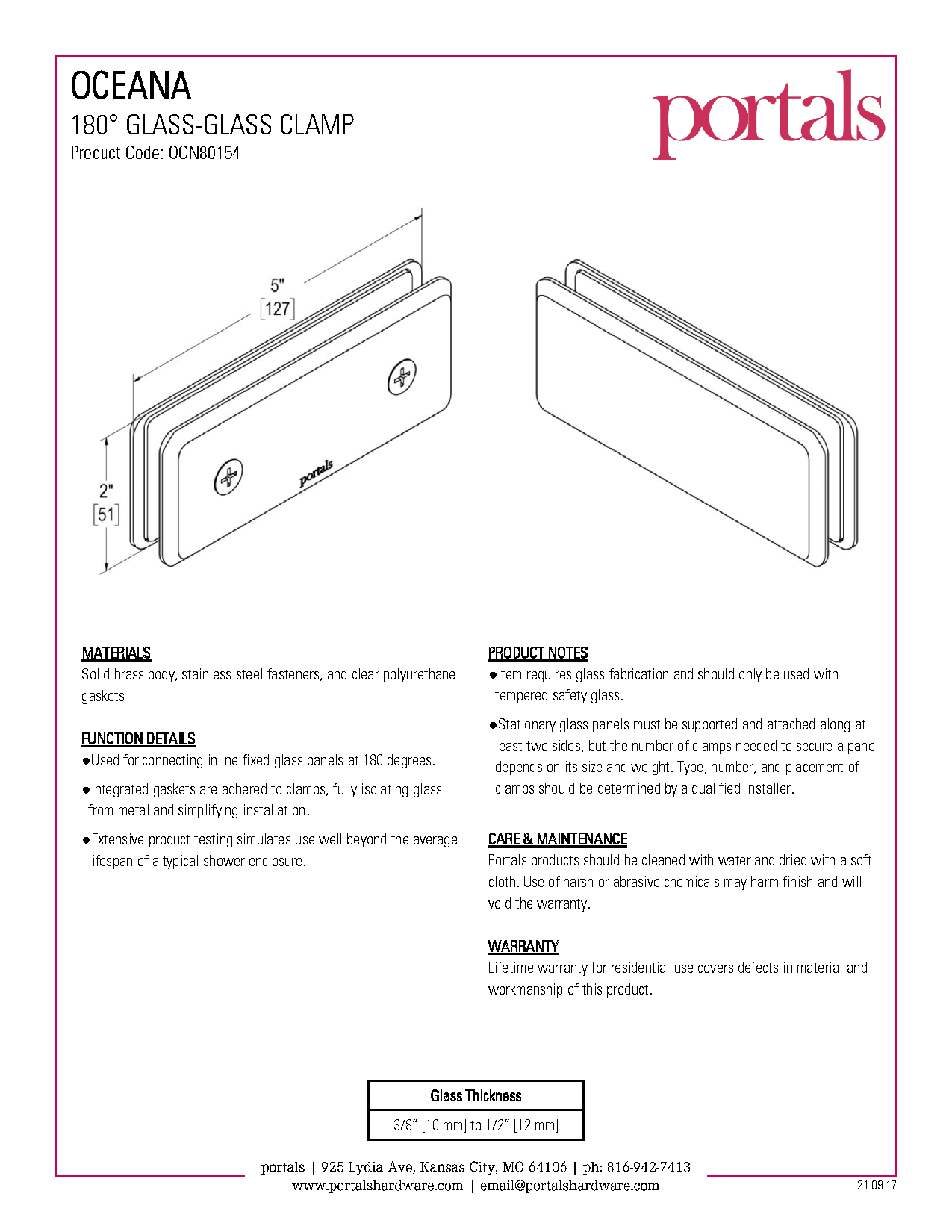 OCEANA

180° GLASS-GLASS CLAMP

Product Code: OCN80154

portals

5"
[127]

2"
[51]

portals

MATERIALS

Solid brass body, stainless steel fasteners, and clear polyurethane gaskets

FUNCTION DETAILS

●Used for connecting inline fixed glass panels at 180 degrees.

●Integrated gaskets are adhered to clamps, fully isolating glass from metal and simplifying installation.

●Extensive product testing simulates use well beyond the average lifespan of a typical shower enclosure.

PRODUCT NOTES

●Item requires glass fabrication and should only be used with tempered safety glass.

●Stationary glass panels must be supported and attached along at least two sides, but the number of clamps needed to secure a panel depends on its size and weight. Type, number, and placement of clamps should be determined by a qualified installer.

CARE & MAINTENANCE

Portals products should be cleaned with water and dried with a soft cloth. Use of harsh or abrasive chemicals may harm finish and will void the warranty.

WARRANTY

Lifetime warranty for residential use covers defects in material and workmanship of this product.

| Glass Thickness |
|---|
| 3/8" [10 mm] to 1/2" [12 mm] |

portals | 925 Lydia Ave, Kansas City, MO 64106 | ph: 816-942-7413
www.portalshardware.com | email@portalshardware.com

21.09.17